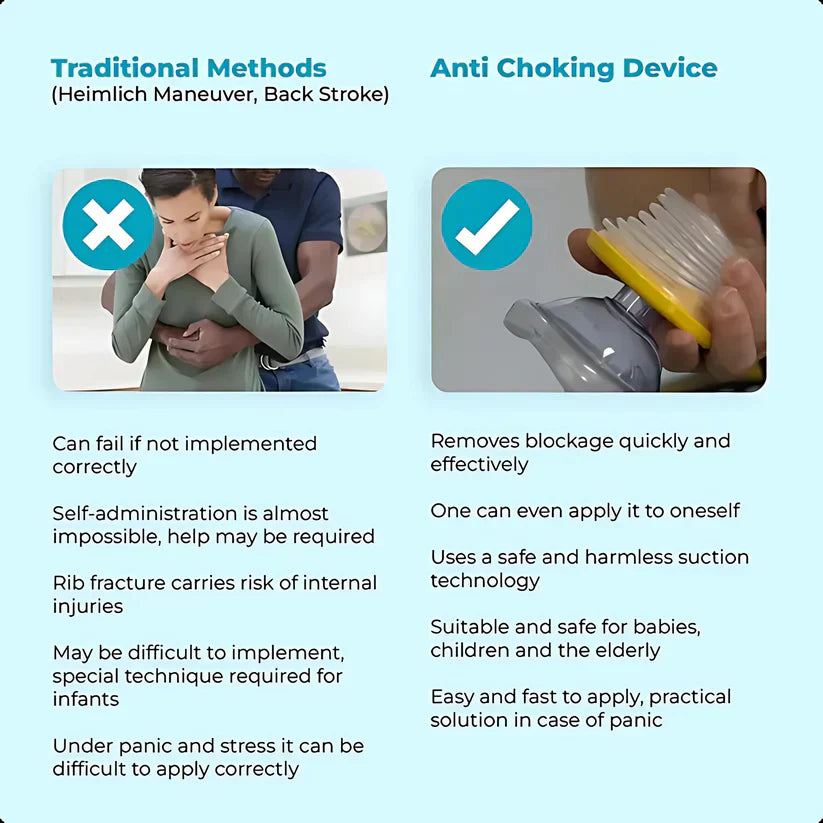 Traditional Methods
(Heimlich Maneuver, Back Stroke)

Can fail if not implemented correctly

Self-administration is almost impossible, help may be required

Rib fracture carries risk of internal injuries

May be difficult to implement, special technique required for infants

Under panic and stress it can be difficult to apply correctly

Anti Choking Device

Removes blockage quickly and effectively

One can even apply it to oneself

Uses a safe and harmless suction technology

Suitable and safe for babies, children and the elderly

Easy and fast to apply, practical solution in case of panic